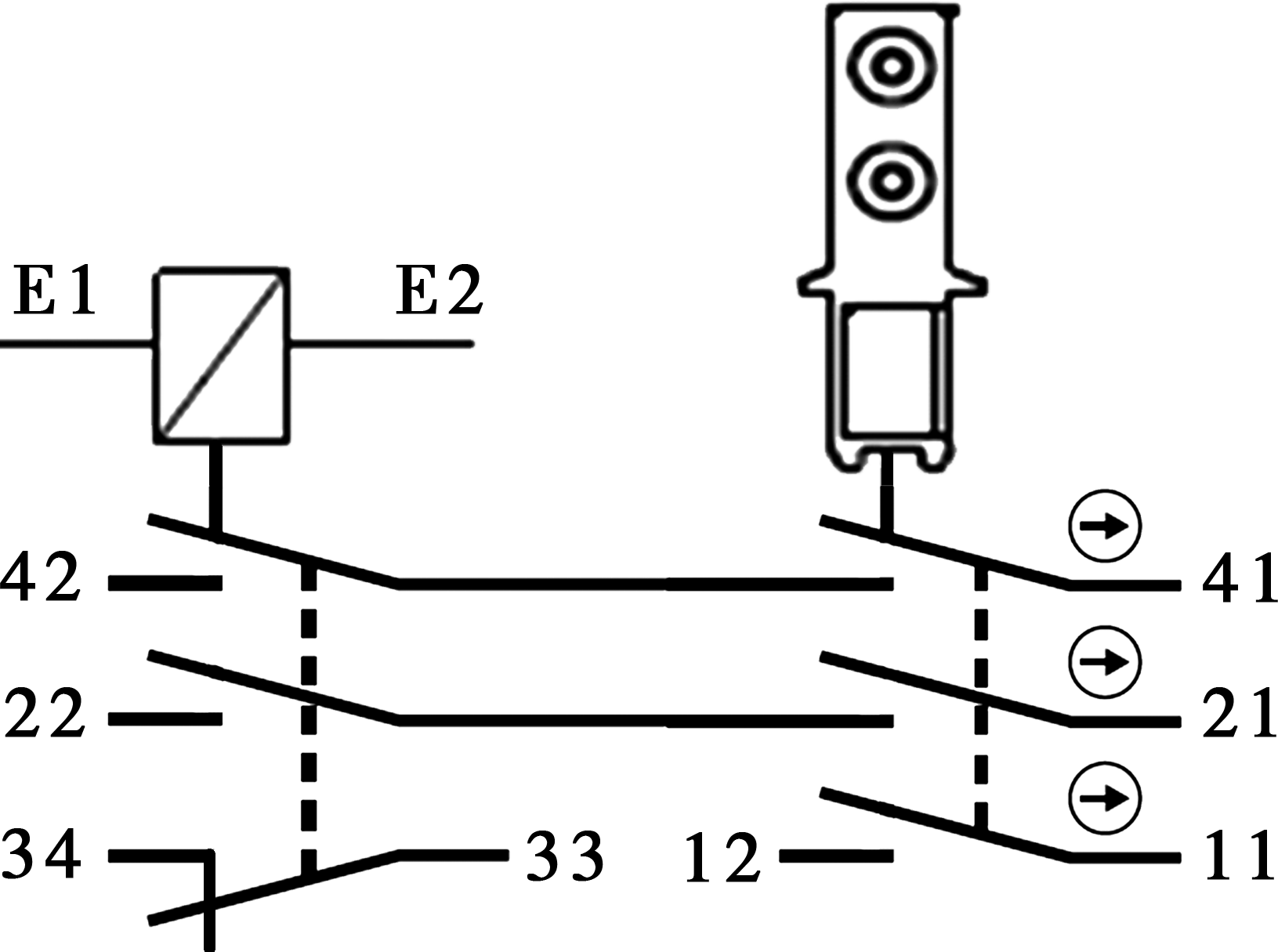 E1
E2
42
41
22
21
34
33
12
11